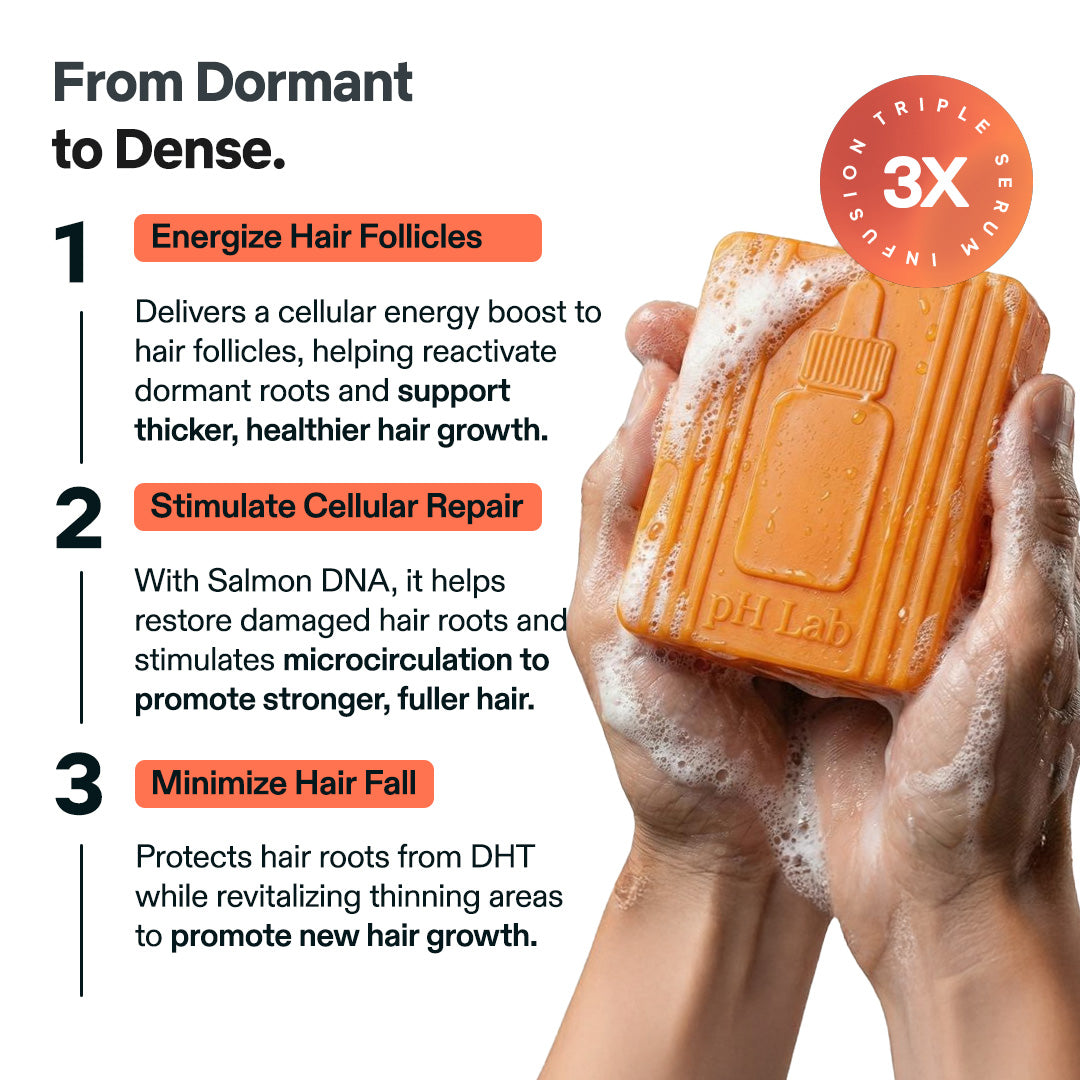 From Dormant to Dense.

1

Energize Hair Follicles

Delivers a cellular energy boost to hair follicles, helping reactivate dormant roots and support thicker, healthier hair growth.

2

Stimulate Cellular Repair

With Salmon DNA, it helps restore damaged hair roots and stimulates microcirculation to promote stronger, fuller hair.

3

Minimize Hair Fall

Protects hair roots from DHT while revitalizing thinning areas to promote new hair growth.

TRIPLE SERUM INFUSION

3X

pH Lab